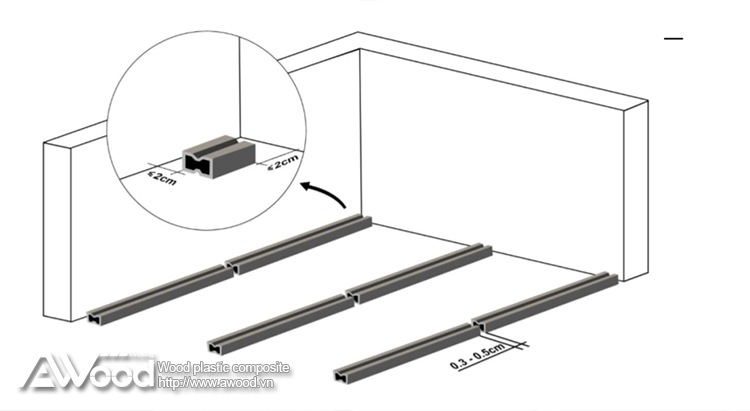 ≤2cm

≤2cm

0.3 - 0.5cm

AWood
Wood plastic composite
http://www.awood.vn